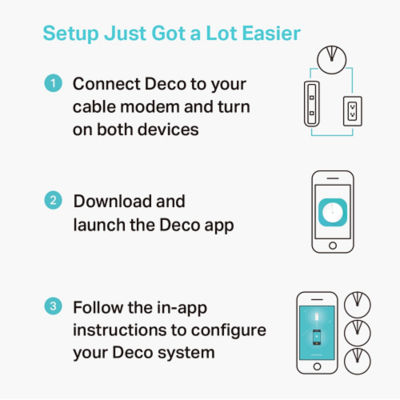 Setup Just Got a Lot Easier

1 Connect Deco to your cable modem and turn on both devices

2 Download and launch the Deco app

3 Follow the in-app instructions to configure your Deco system