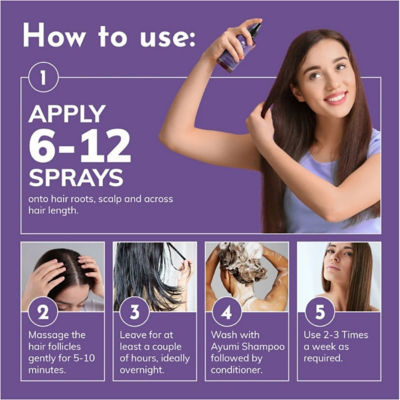 How to use:

1

APPLY
6-12
SPRAYS

onto hair roots, scalp and across hair length.

2

Massage the hair follicles gently for 5-10 minutes.

3

Leave for at least a couple of hours, ideally overnight.

4

Wash with Ayumi Shampoo followed by conditioner.

5

Use 2-3 Times a week as required.