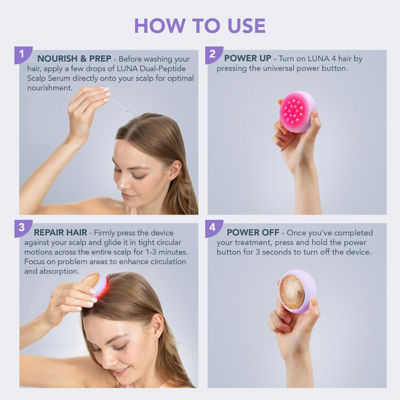 HOW TO USE

1 NOURISH & PREP - Before washing your hair, apply a few drops of LUNA Dual-Peptide Scalp Serum directly onto your scalp for optimal nourishment.

2 POWER UP - Turn on LUNA 4 hair by pressing the universal power button.

3 REPAIR HAIR - Firmly press the device against your scalp and glide it in tight circular motions across the entire scalp for 1-3 minutes. Focus on problem areas to enhance circulation and absorption.

4 POWER OFF - Once you've completed your treatment, press and hold the power button for 3 seconds to turn off the device.