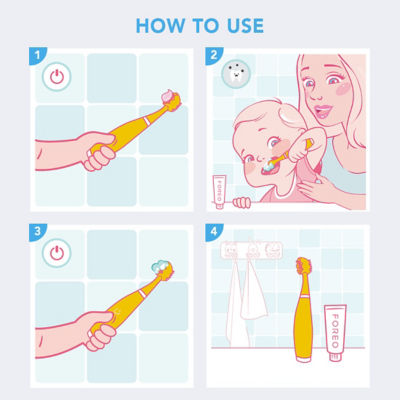 HOW TO USE

1

2

FOREO

3

4

FOREO