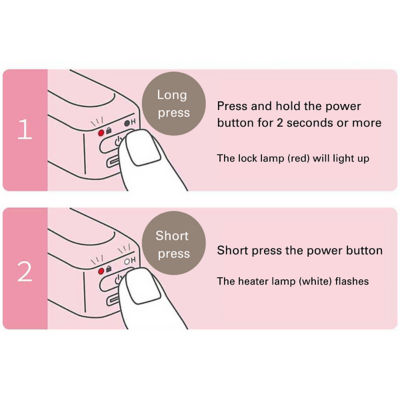 1

H

Long press

Press and hold the power button for 2 seconds or more

The lock lamp (red) will light up

2

H

Short press

Short press the power button

The heater lamp (white) flashes