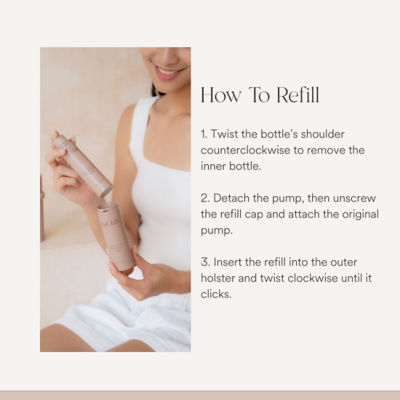 How To Refill

1. Twist the bottle's shoulder counterclockwise to remove the inner bottle.

2. Detach the pump, then unscrew the refill cap and attach the original pump.

3. Insert the refill into the outer holster and twist clockwise until it clicks.